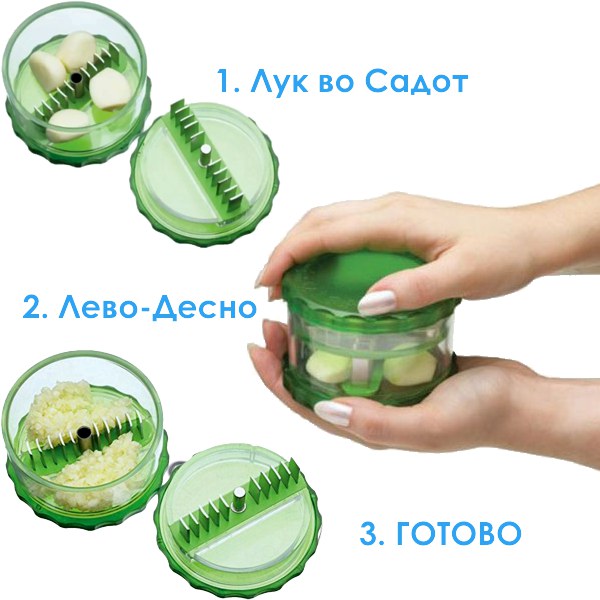 1. Лук во Садот

2. Лево-Десно

3. ГОТОВО